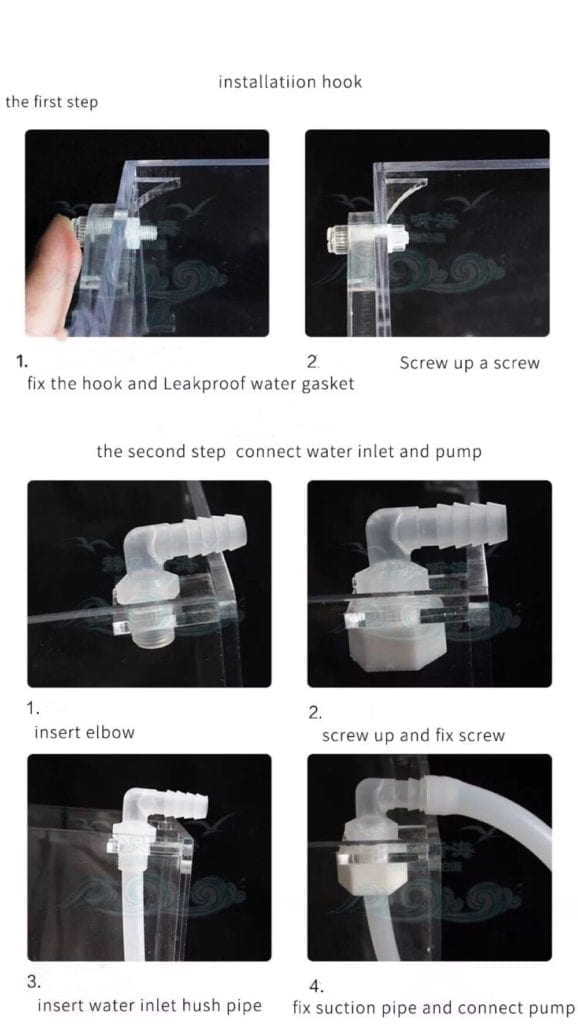 installatiion hook

the first step

1.
fix the hook and Leakproof water gasket

2.
Screw up a screw

the second step connect water inlet and pump

1.
insert elbow

2.
screw up and fix screw

3.
insert water inlet hush pipe

4.
fix suction pipe and connect pump