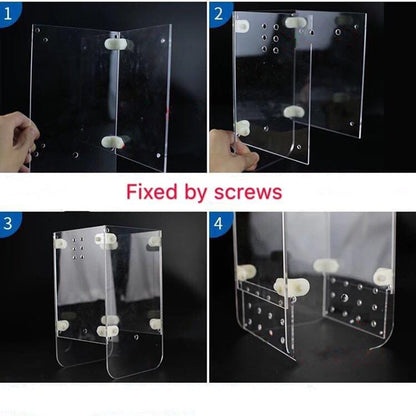 1

2

Fixed by screws

3

4